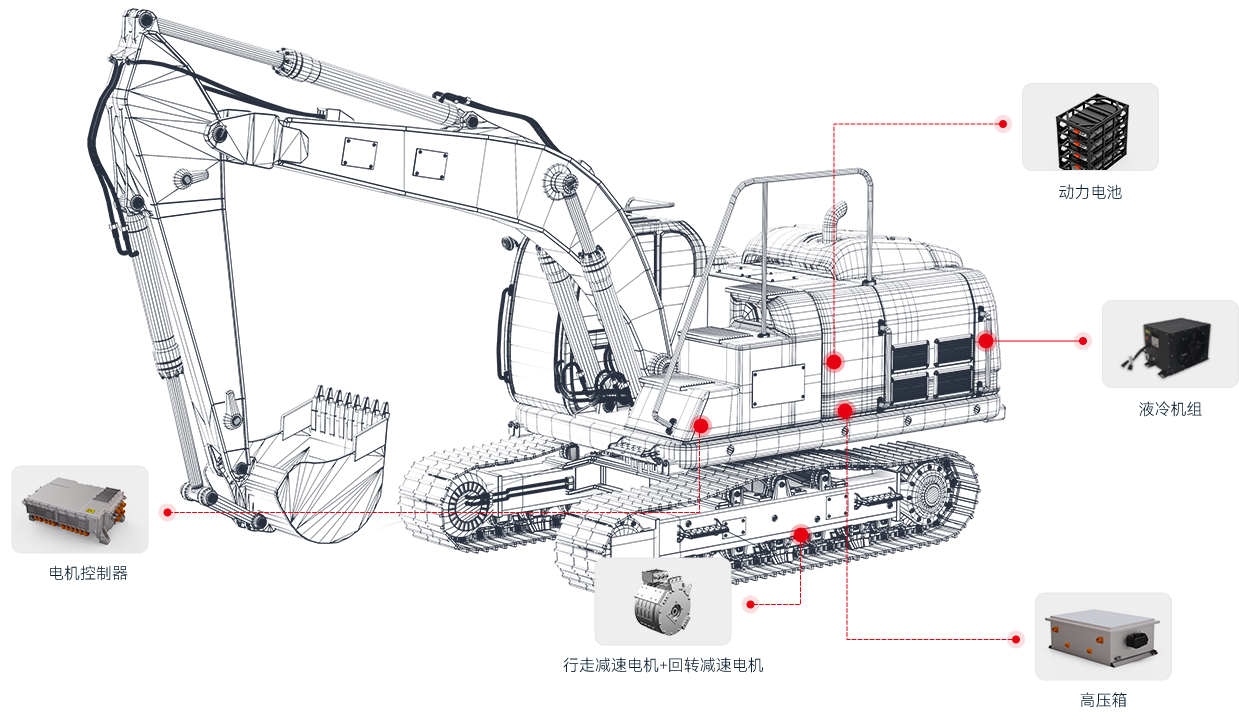 动力电池

液冷机组

电机控制器

行走减速电机+回转减速电机

高压箱